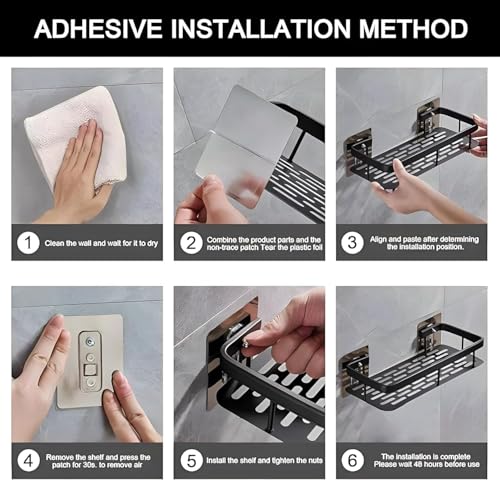 ADHESIVE INSTALLATION METHOD

1 Clean the wall and wait for it to dry

2 Combine the product parts and the non-trace patch Tear the plastic foil

3 Align and paste after determining the installation position.

4 Remove the shelf and press the patch for 30s. to remove air

5 Install the shelf and tighten the nuts

6 The installation is complete Please wait 48 hours before use