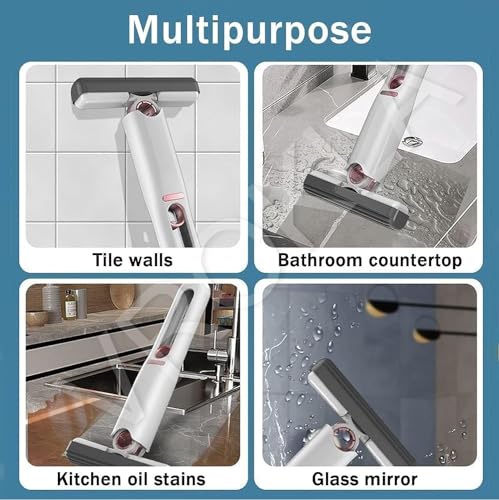 Multipurpose

Tile walls

Bathroom countertop

Kitchen oil stains

Glass mirror