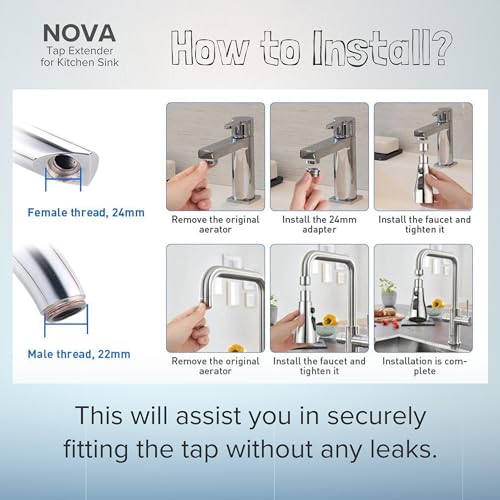 NOVA
Tap Extender for Kitchen Sink

How to Install?

Female thread, 24mm

Remove the original aerator

Install the 24mm adapter

Install the faucet and tighten it

Male thread, 22mm

Remove the original aerator

Install the faucet and tighten it

Installation is complete

This will assist you in securely fitting the tap without any leaks.