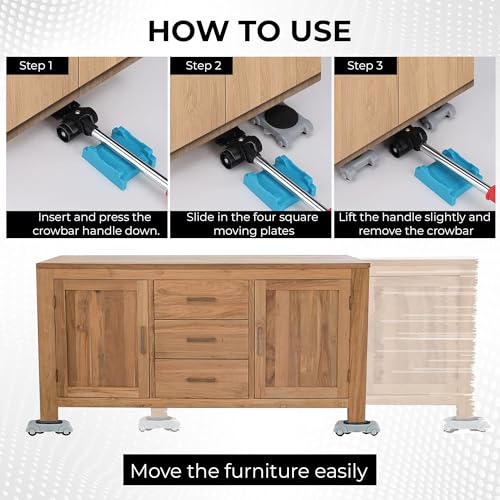 HOW TO USE

Step 1

Insert and press the crowbar handle down.

Step 2

Slide in the four square moving plates

Step 3

Lift the handle slightly and remove the crowbar

Move the furniture easily