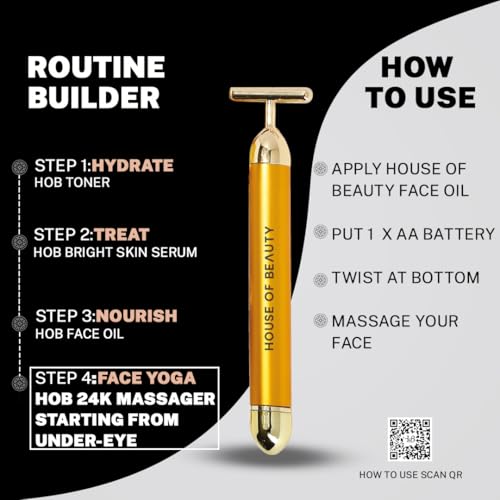 ROUTINE BUILDER

STEP 1:HYDRATE
HOB TONER

STEP 2:TREAT
HOB BRIGHT SKIN SERUM

STEP 3:NOURISH
HOB FACE OIL

STEP 4:FACE YOGA
HOB 24K MASSAGER STARTING FROM UNDER-EYE

HOUSE OF BEAUTY

HOW TO USE

APPLY HOUSE OF BEAUTY FACE OIL

PUT 1 X AA BATTERY

TWIST AT BOTTOM

MASSAGE YOUR FACE

HOW TO USE SCAN QR