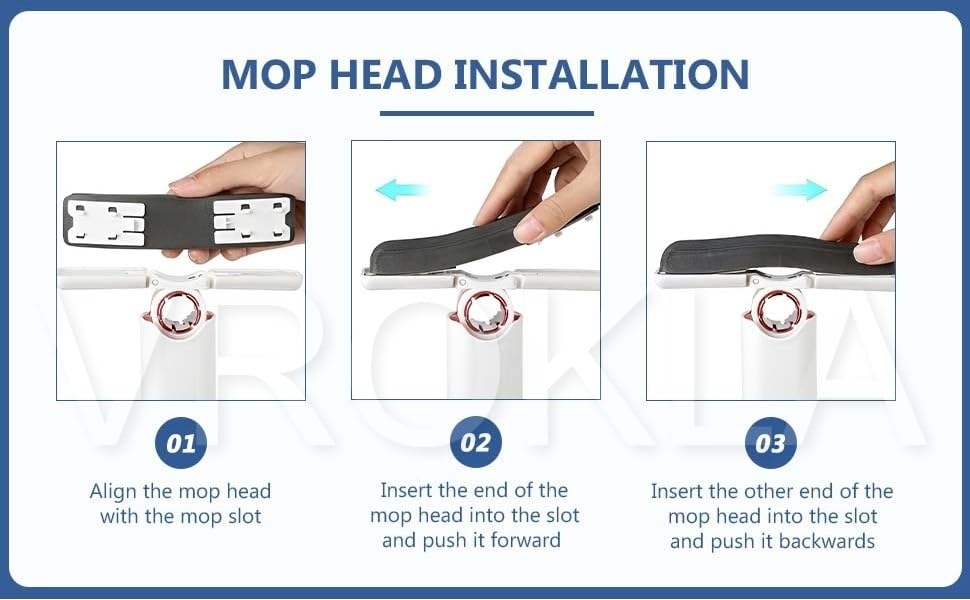 MOP HEAD INSTALLATION

VROKLA

01

Align the mop head with the mop slot

02

Insert the end of the mop head into the slot and push it forward

03

Insert the other end of the mop head into the slot and push it backwards