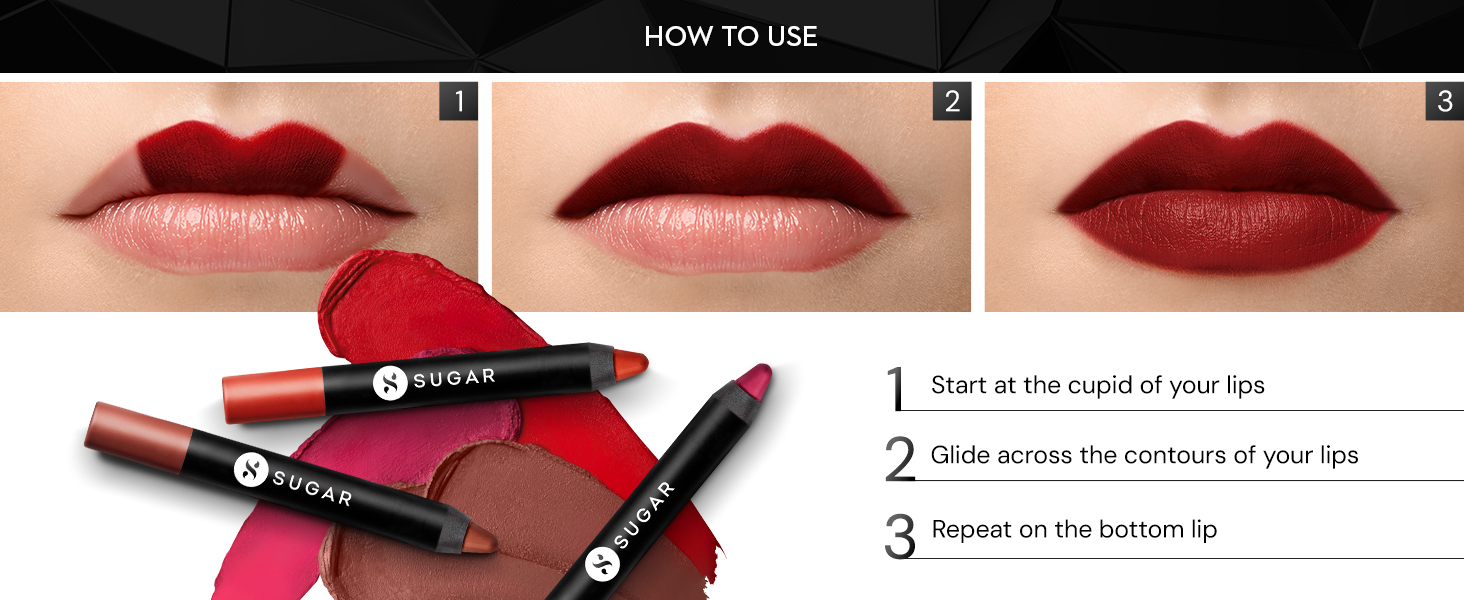 HOW TO USE

1

2

3

S SUGAR

S SUGAR

S SUGAR

1 Start at the cupid of your lips

2 Glide across the contours of your lips

3 Repeat on the bottom lip