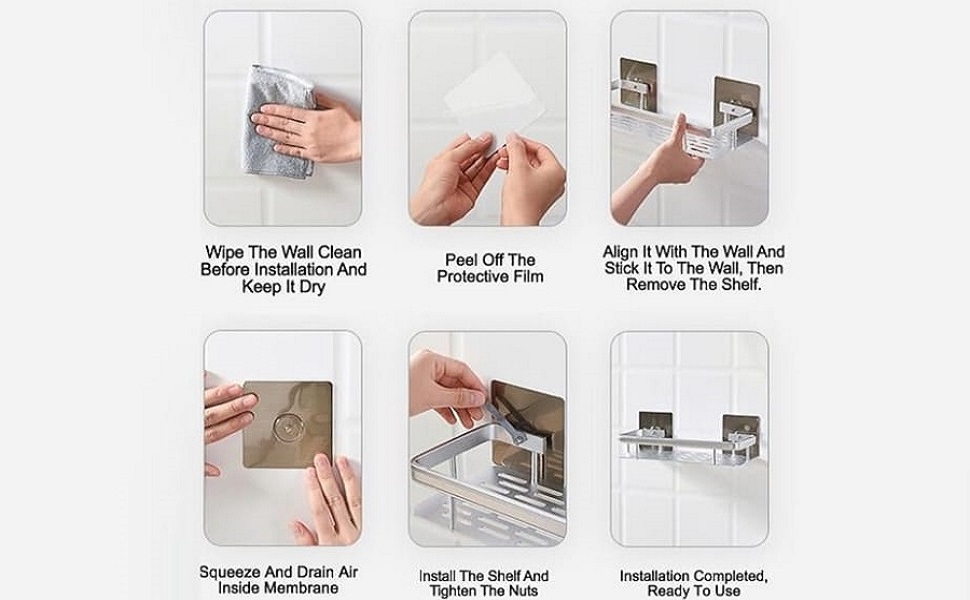 Wipe The Wall Clean Before Installation And Keep It Dry

Peel Off The Protective Film

Align It With The Wall And Stick It To The Wall, Then Remove The Shelf.

Squeeze And Drain Air Inside Membrane

Install The Shelf And Tighten The Nuts

Installation Completed, Ready To Use